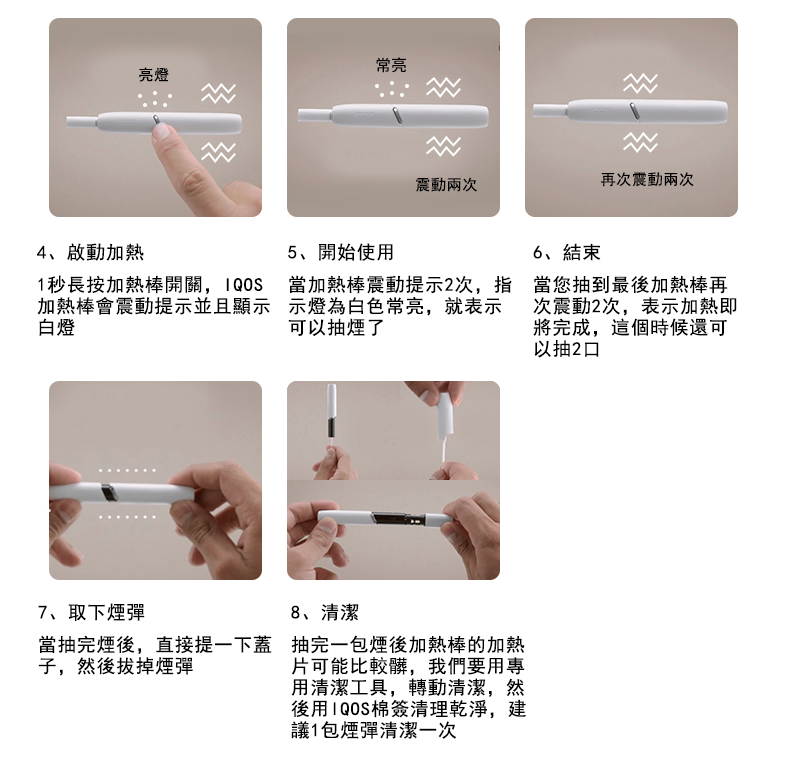 亮燈

常亮

震動兩次

再次震動兩次

4、啟動加熱

1秒長按加熱棒開關，IQOS加熱棒會震動提示並且顯示白燈

5、開始使用

當加熱棒震動提示2次，指示燈為白色常亮，就表示可以抽煙了

6、結束

當您抽到最後加熱棒再次震動2次，表示加熱即將完成，這個時候還可以抽2口

7、取下煙彈

當抽完煙後，直接提一下蓋子，然後拔掉煙彈

8、清潔

抽完一包煙後加熱棒的加熱片可能比較髒，我們要用專用清潔工具，轉動清潔，然後用IQOS棉簽清理乾淨，建議1包煙彈清潔一次